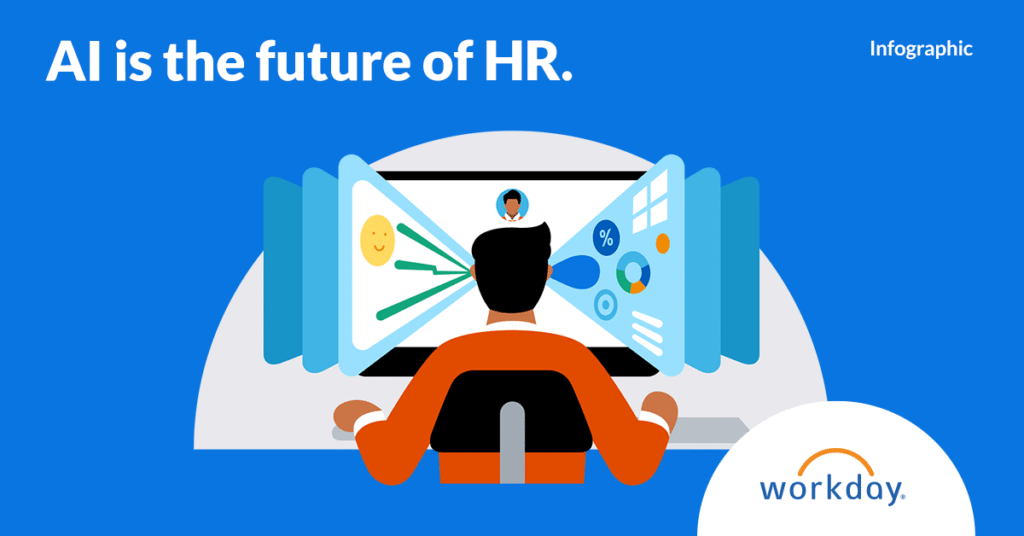 AI is the future of HR.

Infographic

%

workday.